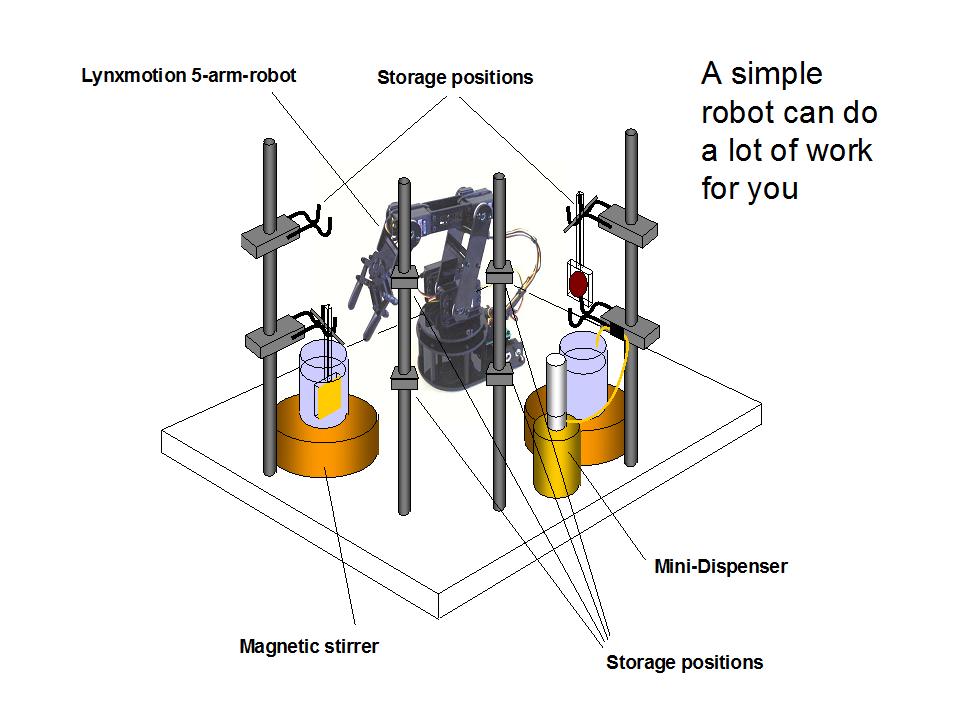 Lynxmotion 5-arm-robot

Storage positions

A simple robot can do a lot of work for you

Mini-Dispenser

Magnetic stirrer

Storage positions